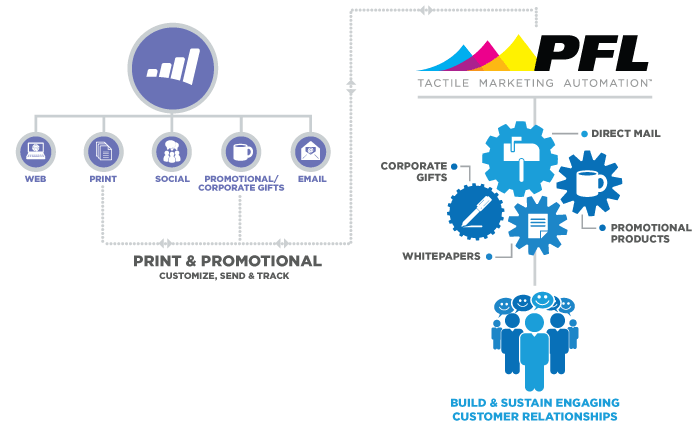 WEB
PRINT
SOCIAL
PROMOTIONAL/ CORPORATE GIFTS
EMAIL

PRINT & PROMOTIONAL
CUSTOMIZE, SEND & TRACK

PFL
TACTILE MARKETING AUTOMATION™

DIRECT MAIL
CORPORATE GIFTS
PROMOTIONAL PRODUCTS
WHITEPAPERS

BUILD & SUSTAIN ENGAGING CUSTOMER RELATIONSHIPS